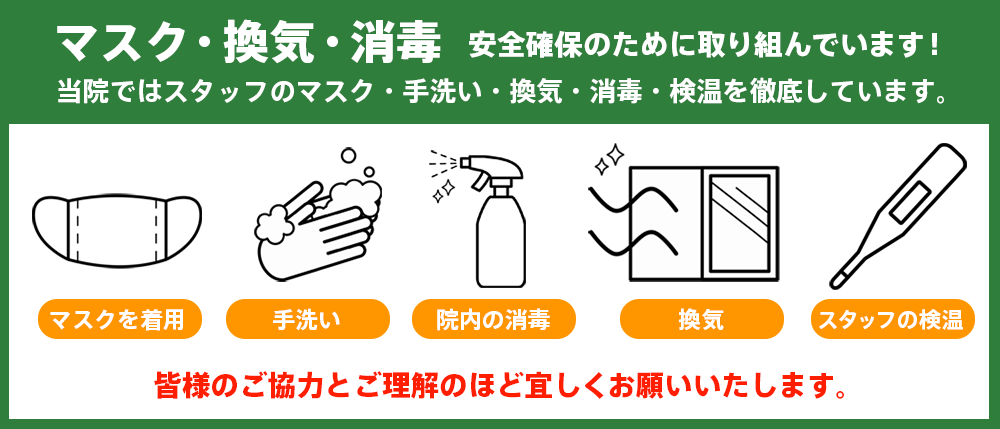 マスク・換気・消毒 安全確保のために取り組んでいます！

当院ではスタッフのマスク・手洗い・換気・消毒・検温を徹底しています。

マスクを着用

手洗い

院内の消毒

換気

スタッフの検温

皆様のご協力とご理解のほど宜しくお願いいたします。